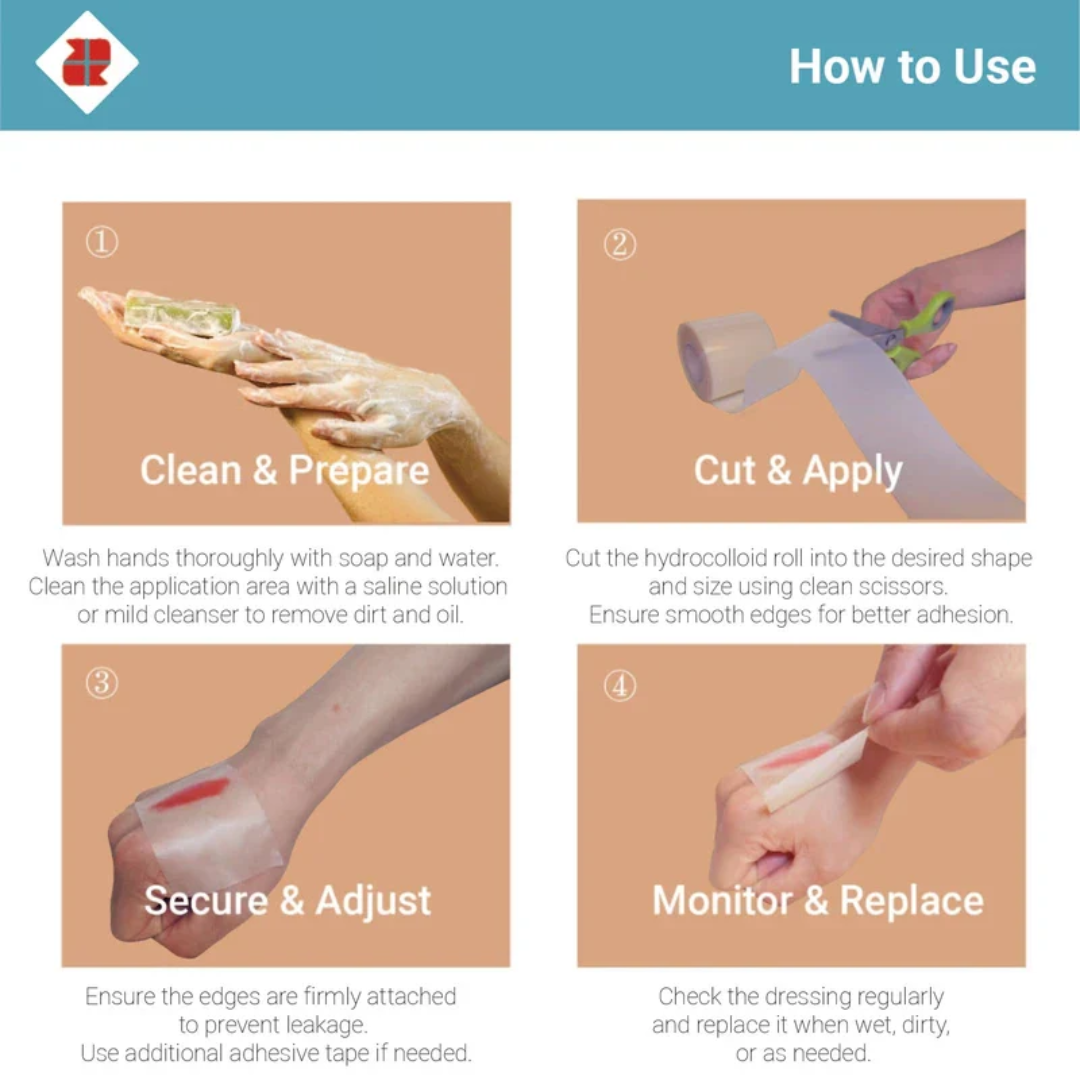 How to Use

①

Clean & Prepare

Wash hands thoroughly with soap and water. Clean the application area with a saline solution or mild cleanser to remove dirt and oil.

②

Cut & Apply

Cut the hydrocolloid roll into the desired shape and size using clean scissors. Ensure smooth edges for better adhesion.

③

Secure & Adjust

Ensure the edges are firmly attached to prevent leakage. Use additional adhesive tape if needed.

④

Monitor & Replace

Check the dressing regularly and replace it when wet, dirty, or as needed.